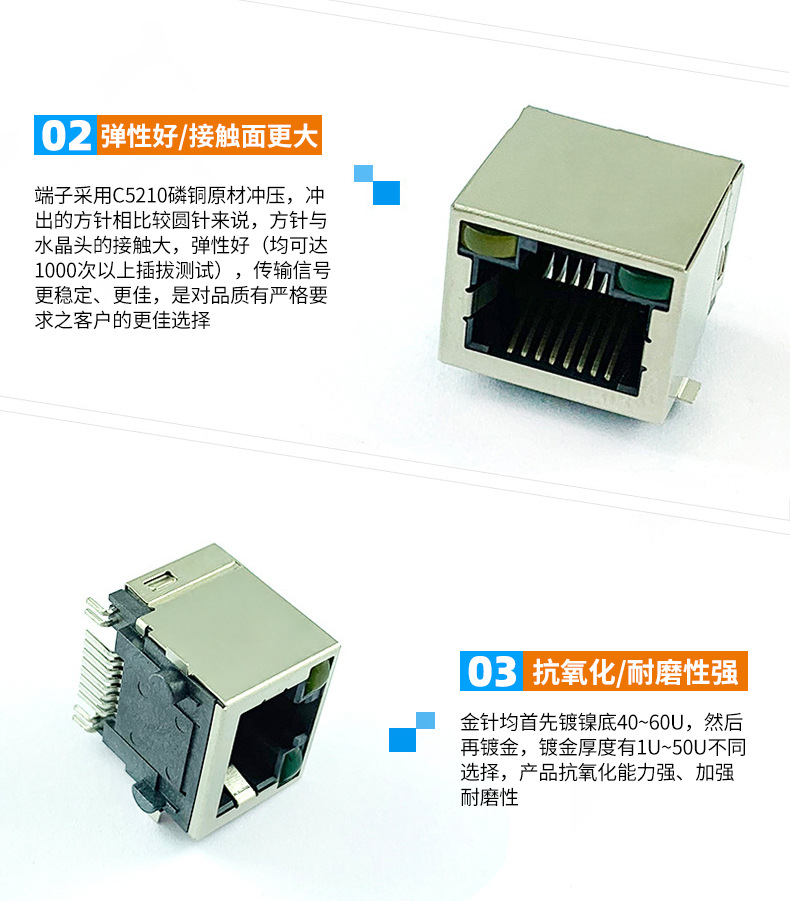 02 弹性好/接触面更大

端子采用C5210磷铜原材冲压，冲出的方针相比较圆针来说，方针与水晶头的接触大，弹性好（均可达1000次以上插拔测试），传输信号更稳定、更佳，是对品质有严格要求之客户的更佳选择

03 抗氧化/耐磨性强

金针均首先镀镍底40~60U，然后再镀金，镀金厚度有1U~50U不同选择，产品抗氧化能力强、加强耐磨性